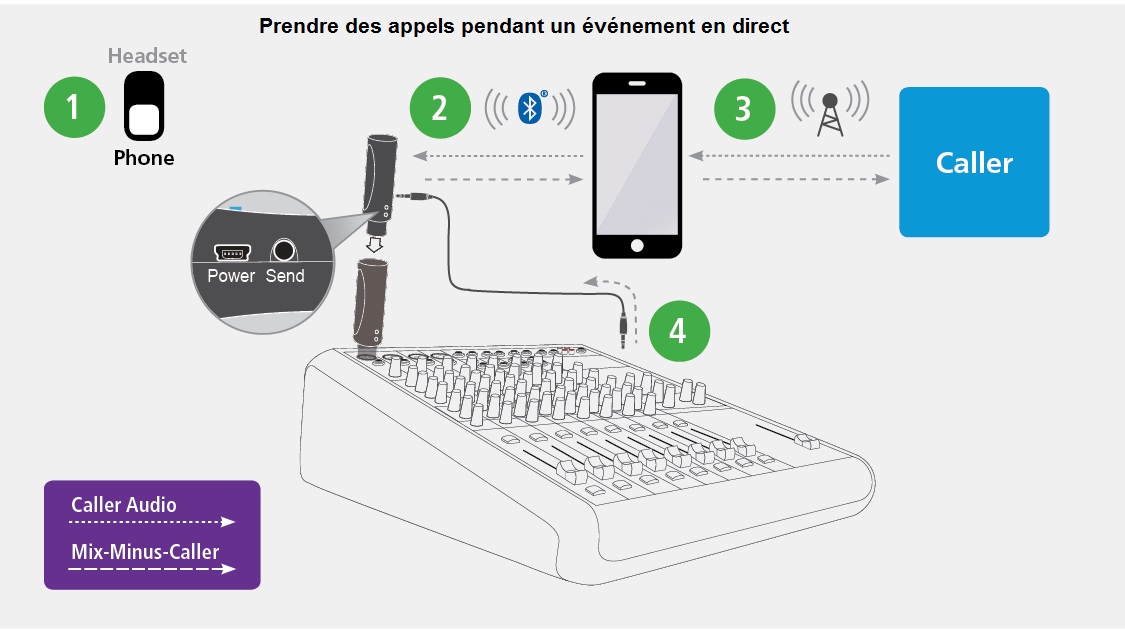 Prendre des appels pendant un événement en direct

1

Headset

Phone

2

3

Caller

Power Send

4

Caller Audio

Mix-Minus-Caller